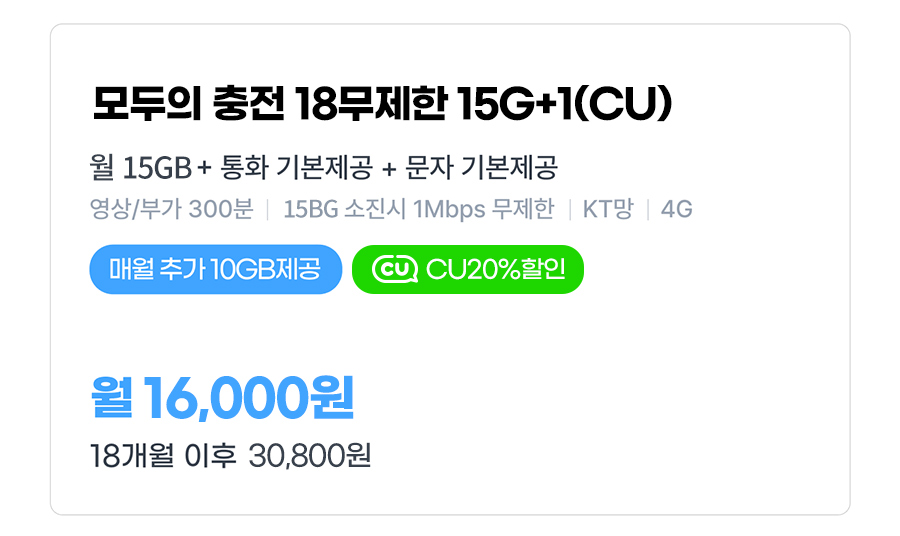 모두의 충전 18무제한 15G+1(CU)

월 15GB + 통화 기본제공 + 문자 기본제공

영상/부가 300분 | 15BG 소진시 1Mbps 무제한 | KT망 | 4G

매월 추가 10GB제공

CU CU20%할인

월 16,000원

18개월 이후 30,800원